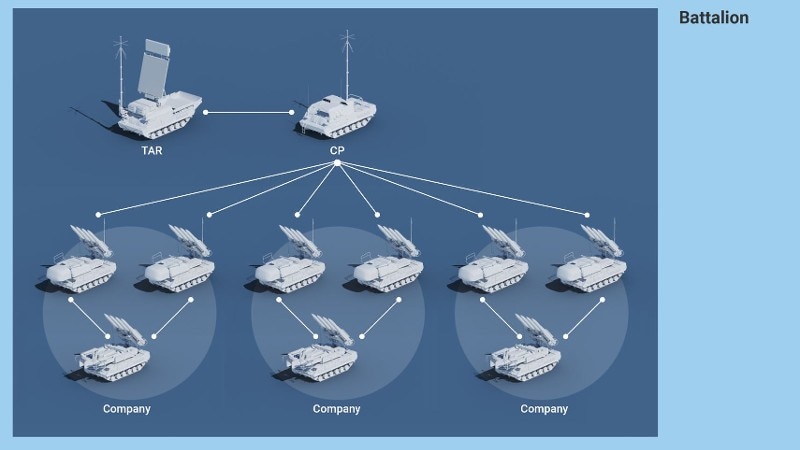 Battalion

TAR

CP

Company

Company

Company