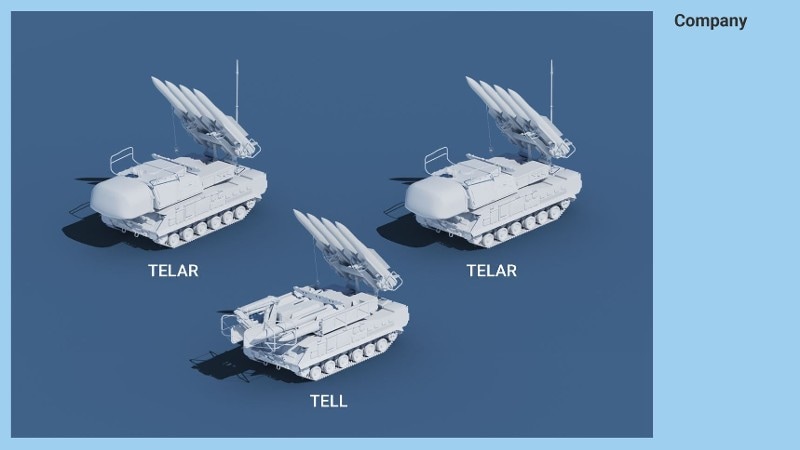 Company

TELAR

TELAR

TELL